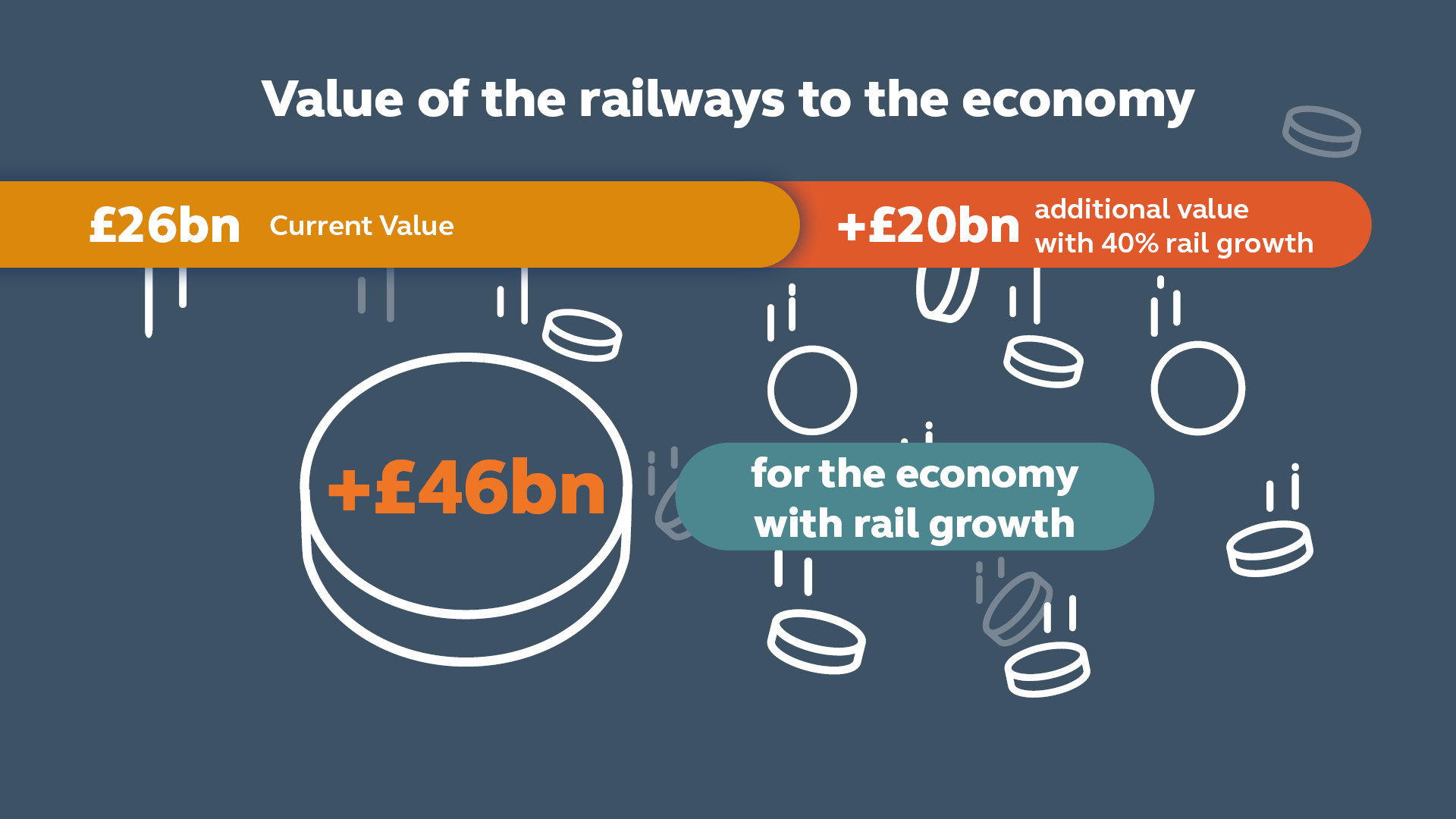 Value of the railways to the economy

£26bn Current Value

+£20bn additional value with 40% rail growth

+£46bn

for the economy with rail growth